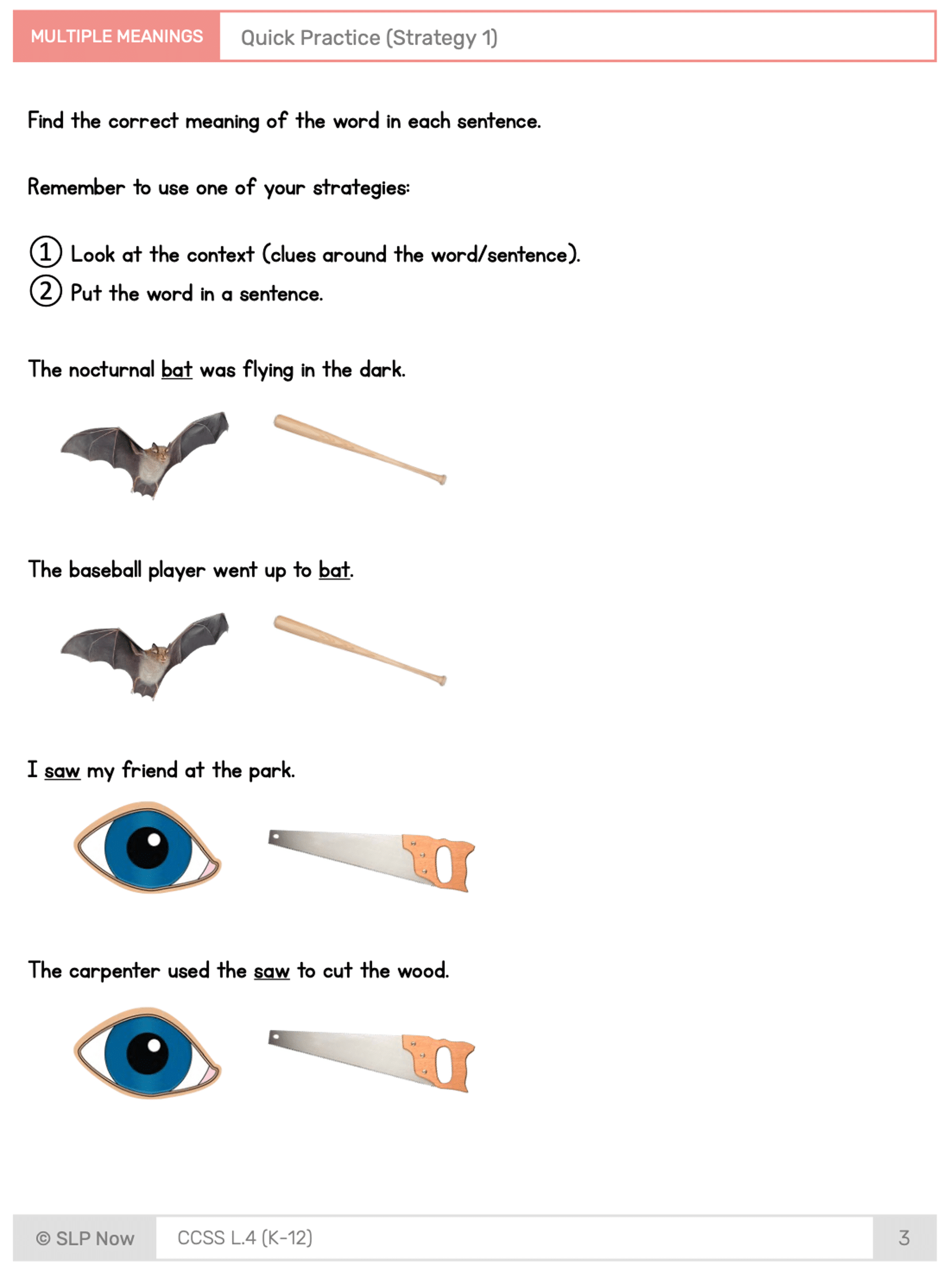 MULTIPLE MEANINGS Quick Practice (Strategy 1)

Find the correct meaning of the word in each sentence.

Remember to use one of your strategies:

① Look at the context (clues around the word/sentence).
② Put the word in a sentence.

The nocturnal bat was flying in the dark.

The baseball player went up to bat.

I saw my friend at the park.

The carpenter used the saw to cut the wood.

© SLP Now CCSS L.4 (K-12) 3